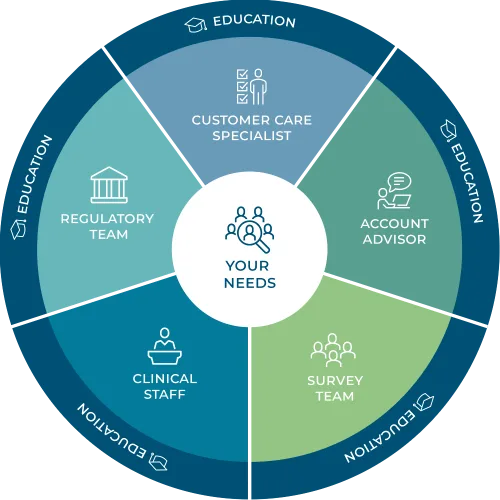 EDUCATION

CUSTOMER CARE SPECIALIST

EDUCATION

ACCOUNT ADVISOR

EDUCATION

SURVEY TEAM

EDUCATION

CLINICAL STAFF

EDUCATION

REGULATORY TEAM

YOUR NEEDS