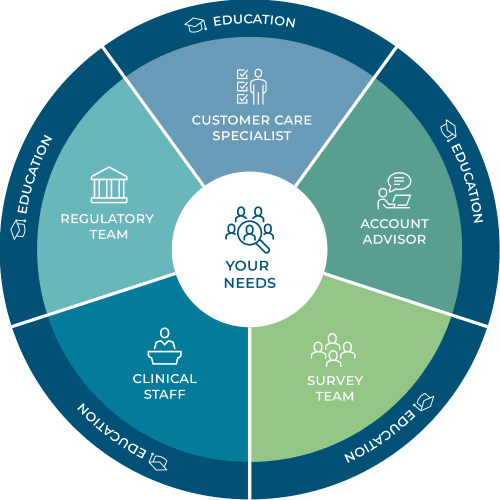 EDUCATION

CUSTOMER CARE SPECIALIST

EDUCATION

ACCOUNT ADVISOR

EDUCATION

SURVEY TEAM

EDUCATION

CLINICAL STAFF

EDUCATION

REGULATORY TEAM

YOUR NEEDS